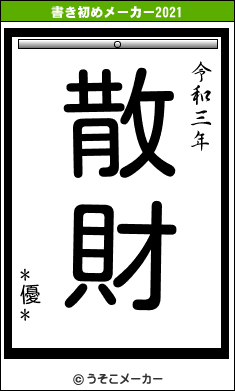 書き初めメーカー2021

令和三年

散財

＊優＊

© うそこメーカー